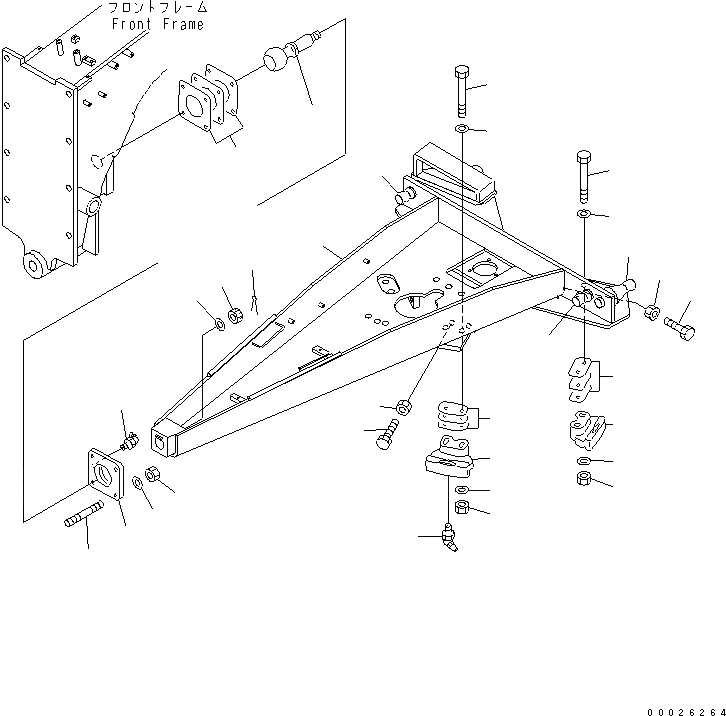 フロントフレーム
Front Frame

00026264