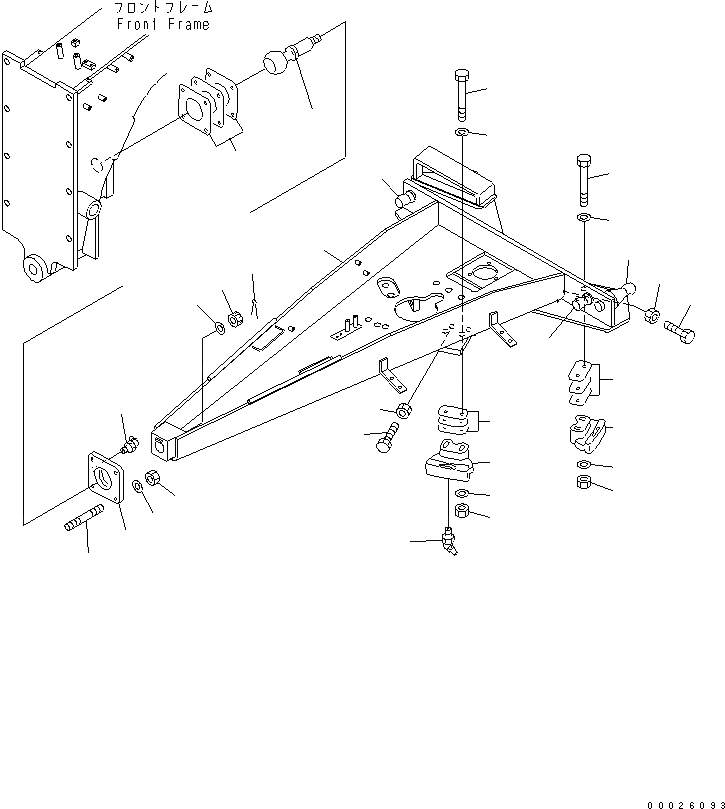 フロントフレーム
Front Frame

00026093