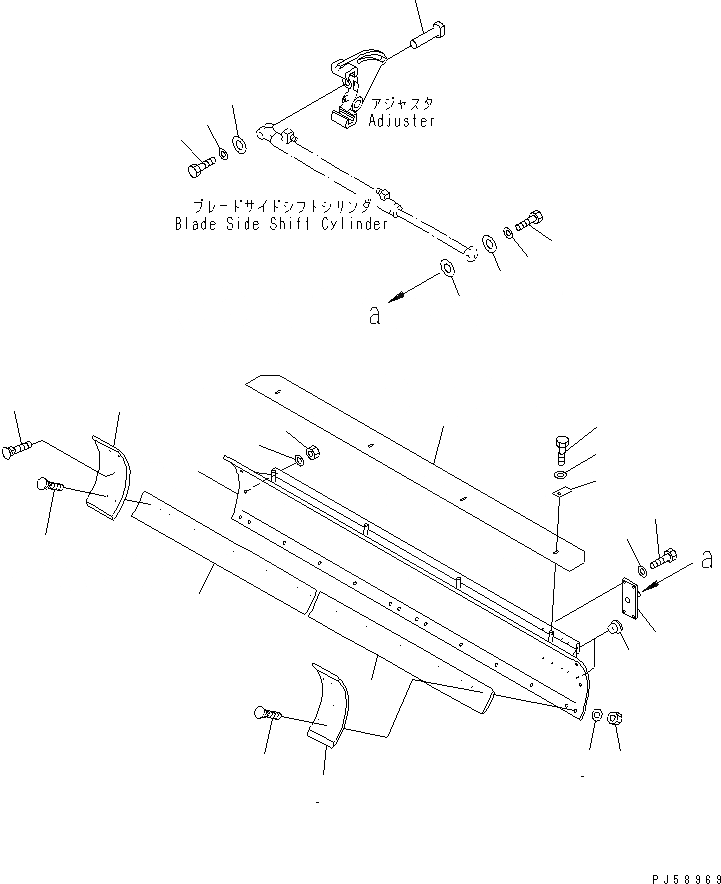 アジャスタ
Adjuster

ブレードサイドシフトシリンダ
Blade Side Shift Cylinder

a

a

PJ58969