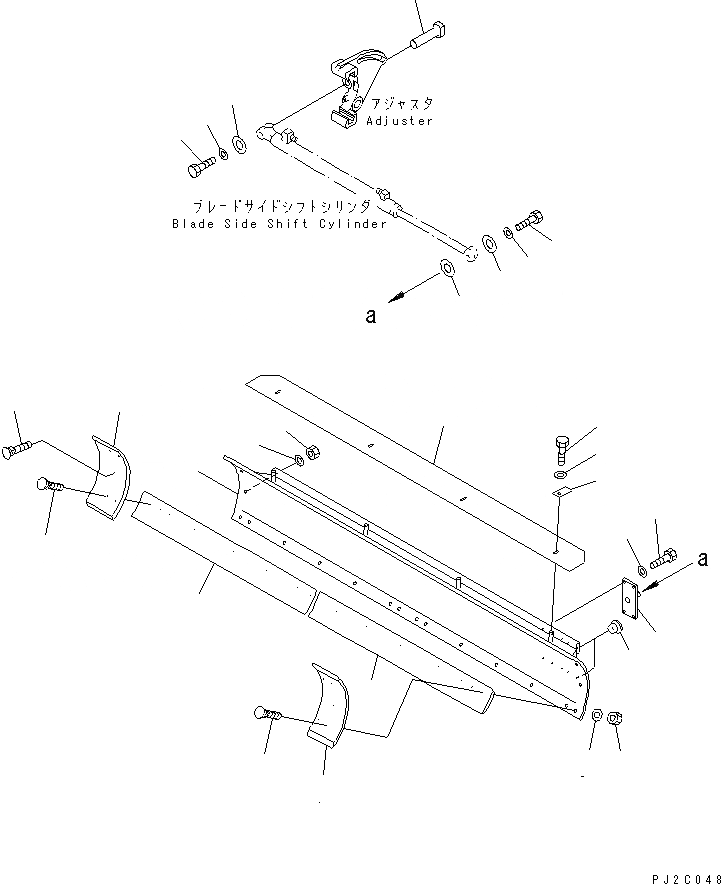 アジャスタ
Adjuster

ブレードサイドシフトシリンダ
Blade Side Shift Cylinder

a

a

PJ2C048