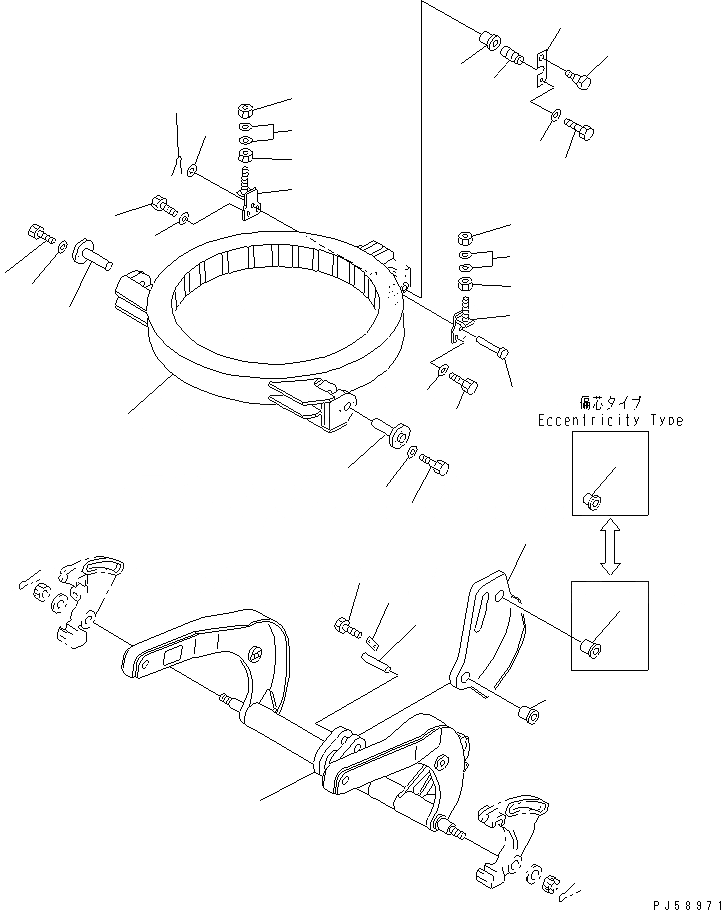 偏芯タイプ
Eccentricity Type

PJ58971