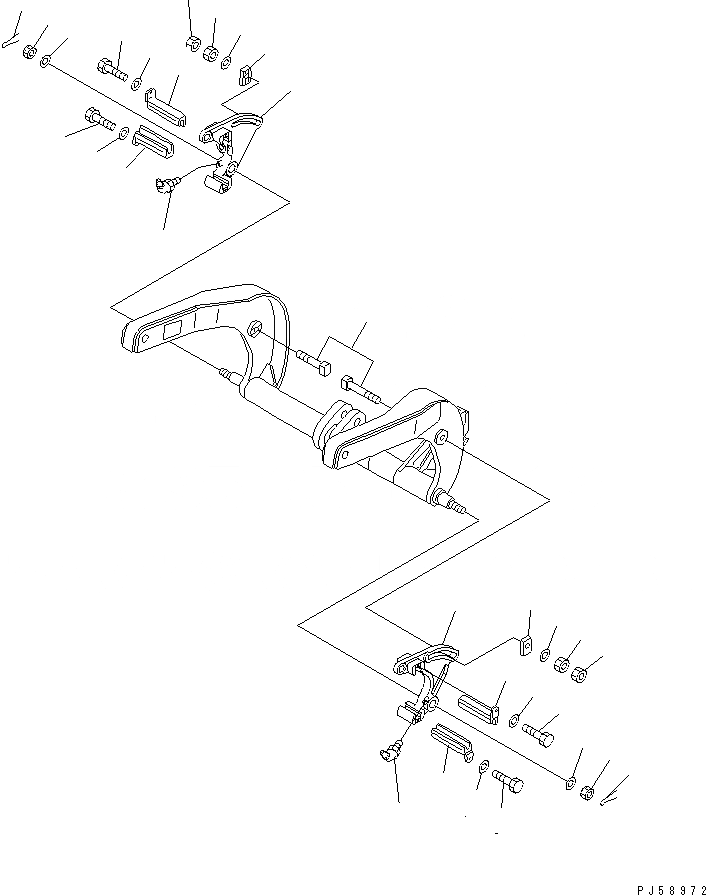 PJ58972