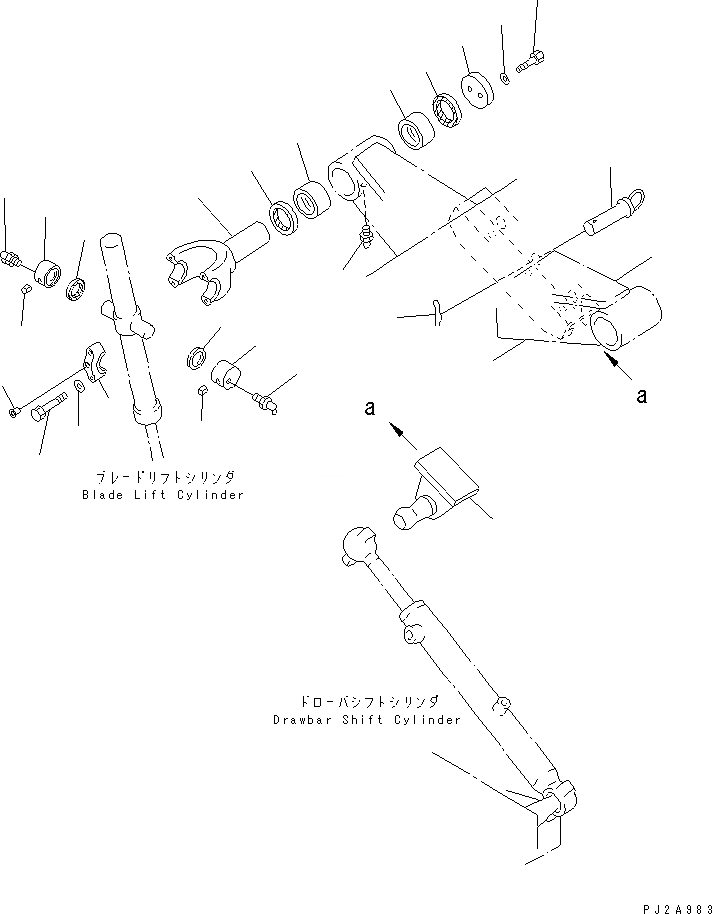 a

a

ブレードリフトシリンダ
Blade Lift Cylinder

ドローバシフトシリンダ
Drawbar Shift Cylinder

PJ2A983