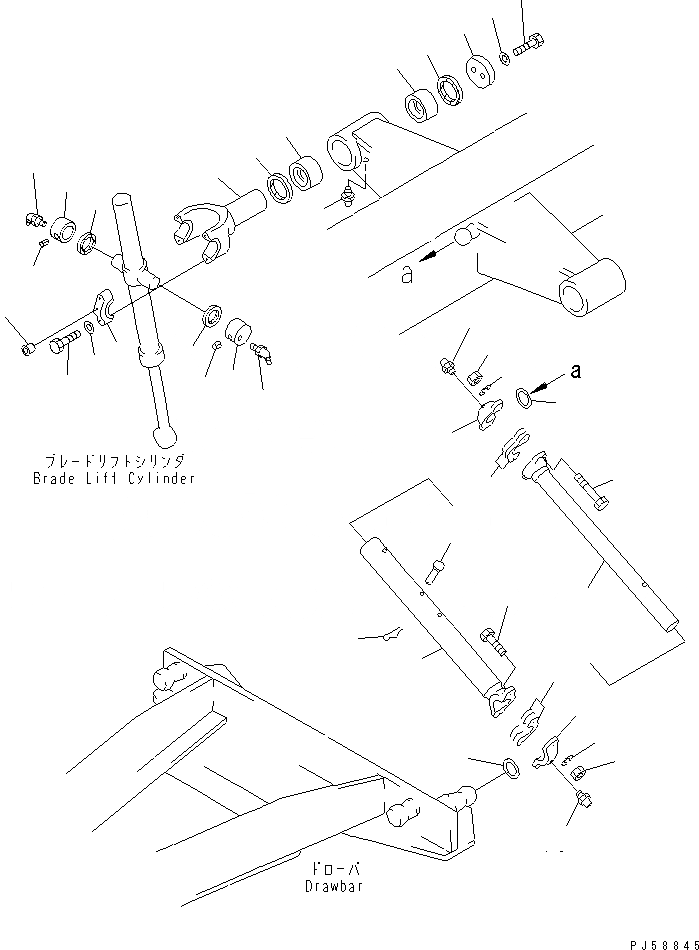 a

a

ブレードリフトシリンダ
Brade Lift Cylinder

ドローバ
Drawbar

PJ58845