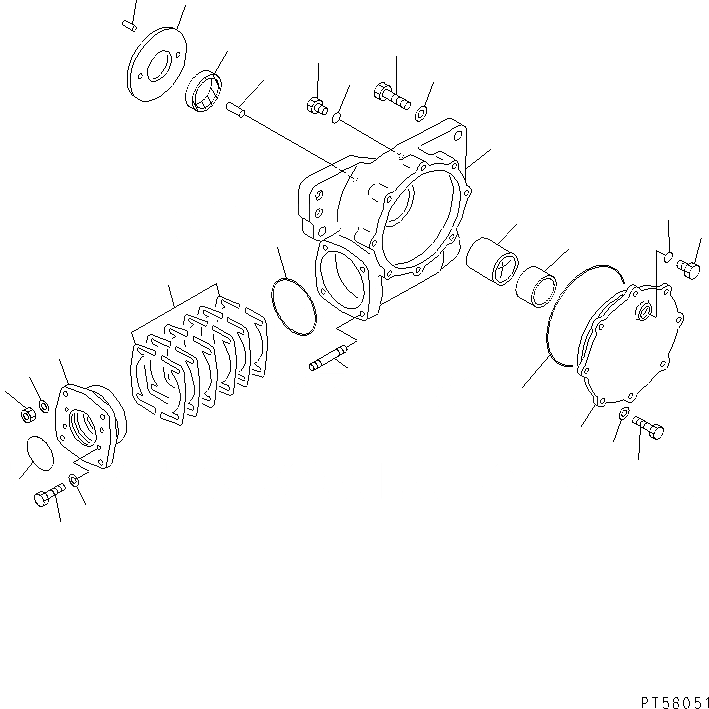 PT58051