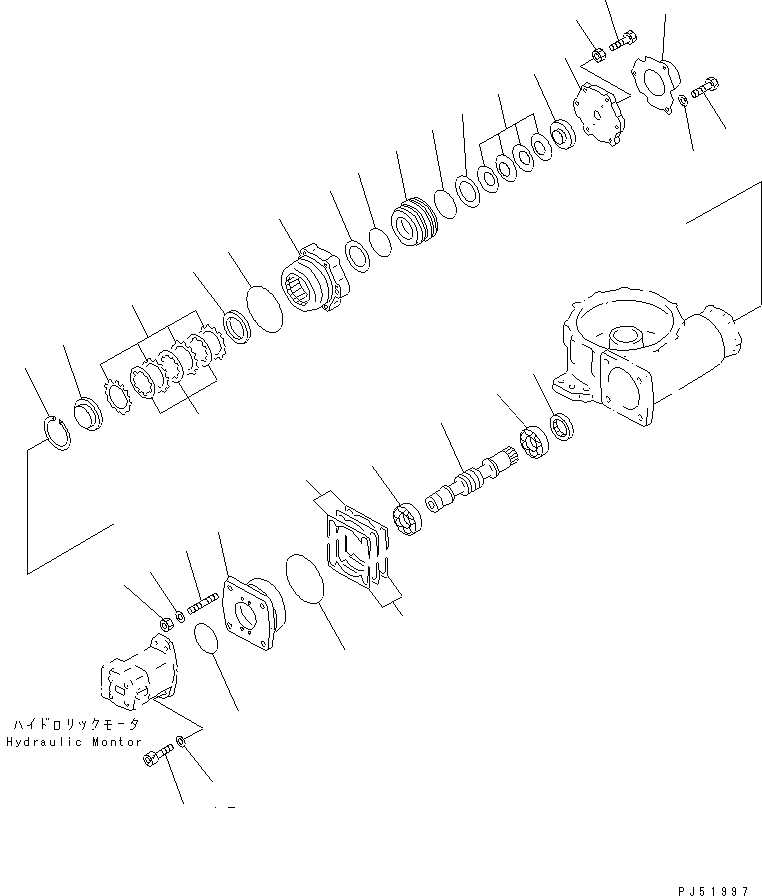 ハイドロリックモータ
Hydraulic Montor

PJ51997