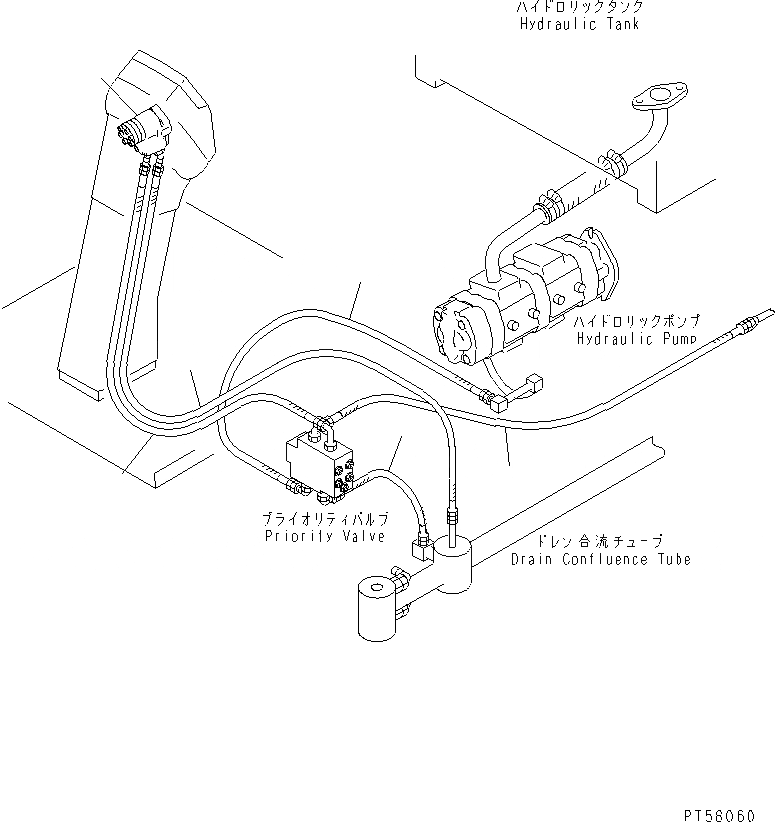 ハイドロリックタンク
Hydraulic Tank

ハイドロリックポンプ
Hydraulic Pump

プライオリティバルブ
Priority Valve

ドレン合流チューブ
Drain Confluence Tube

PT58060