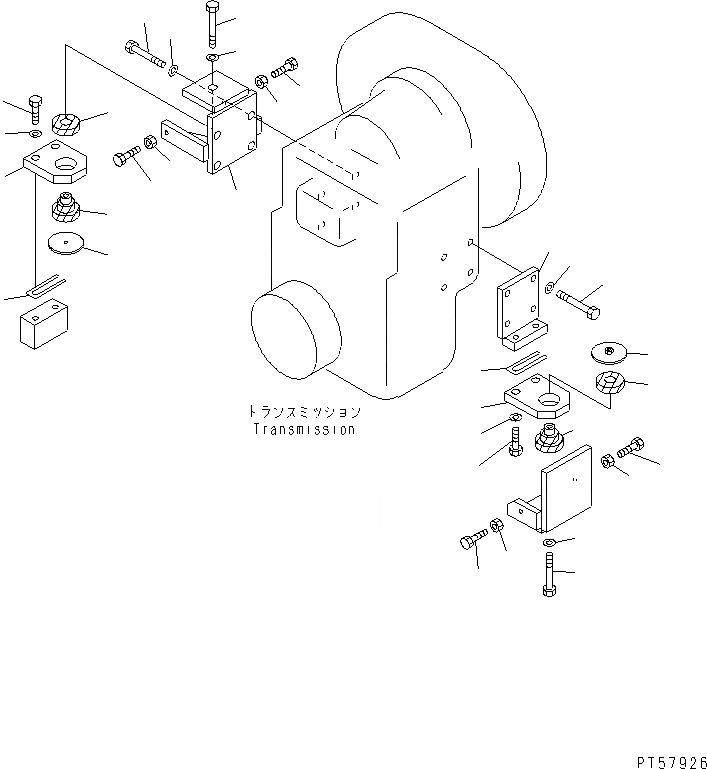 トランスミッション
Transmission

PT57926