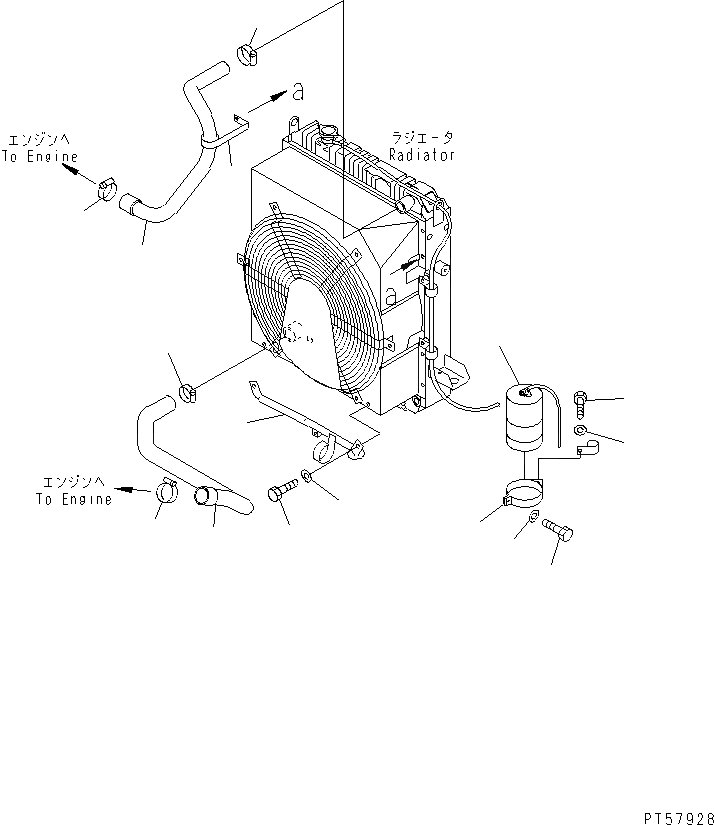 a

エンジンへ
To Engine

ラジエータ
Radiator

エンジンへ
To Engine

PT57928