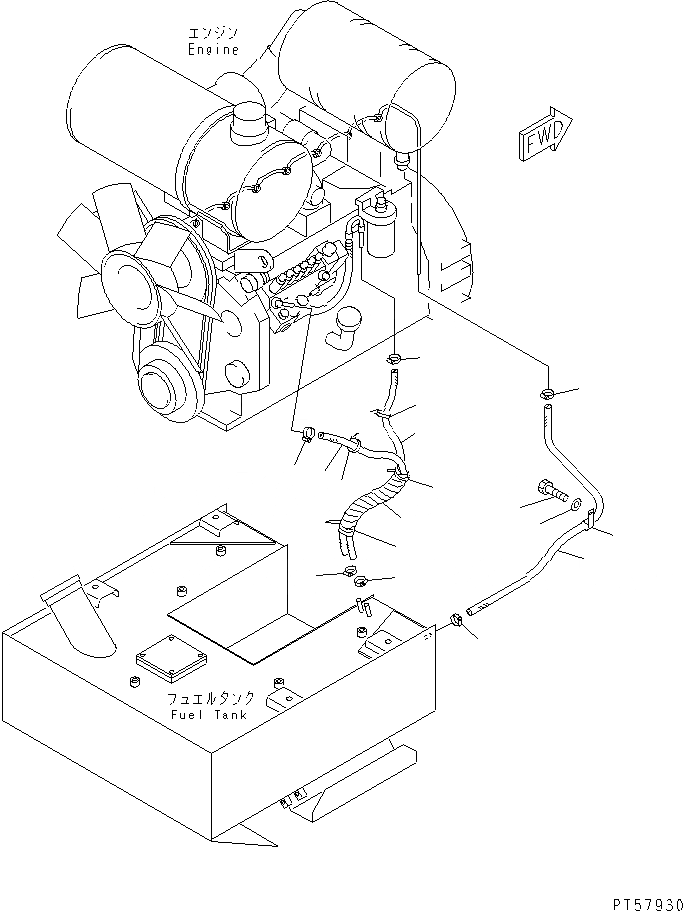 エンジン
Engine

FWD

フュエルタンク
Fuel Tank

PT57930