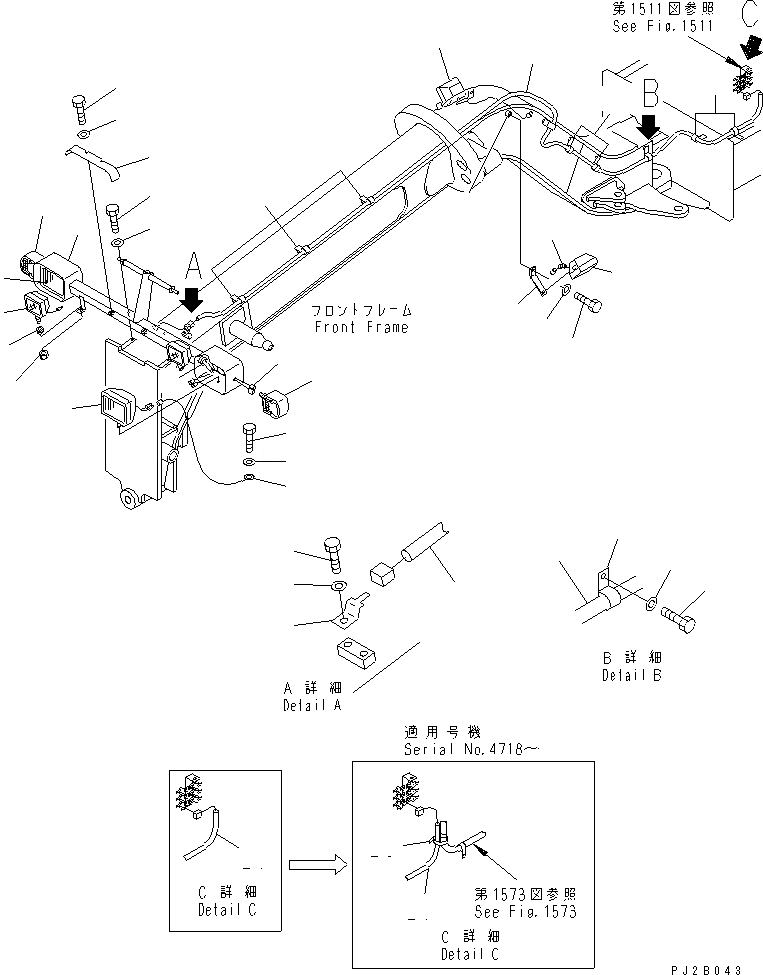 第1511図参照
See Fig.1511

C

B

A

フロントフレーム
Front Frame

A 詳細
Detail A

B 詳細
Detail B

適用号機
Serial No.4718~

C 詳細
Detail C

第1573図参照
See Fig.1573

C 詳細
Detail C

PJ2B043