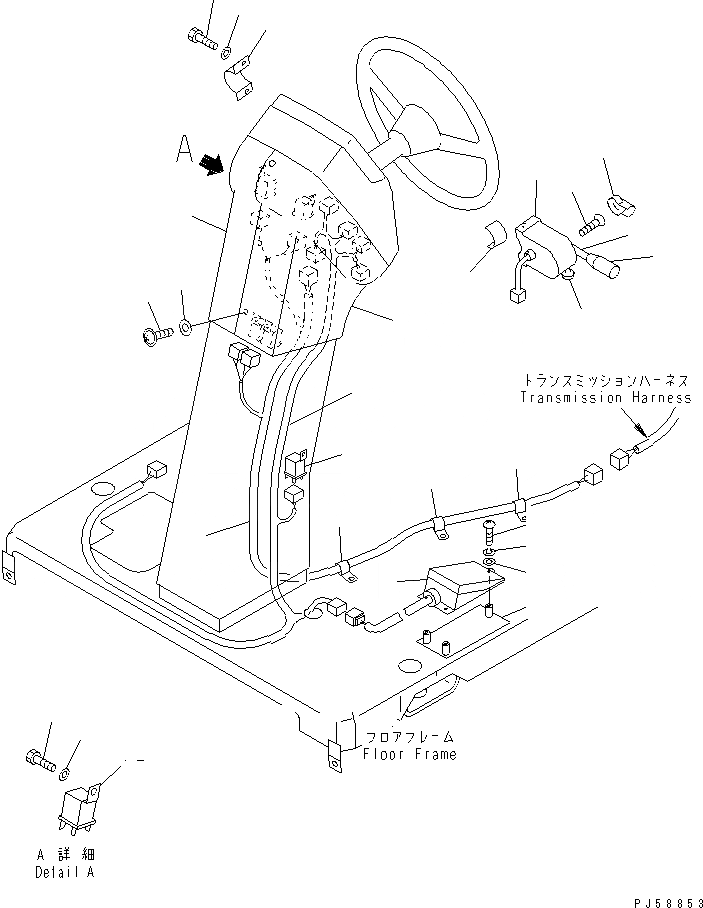 A

トランスミッションハーネス
Transmission Harness

フロアフレーム
Floor Frame

A 詳細
Detail A

PJ58853