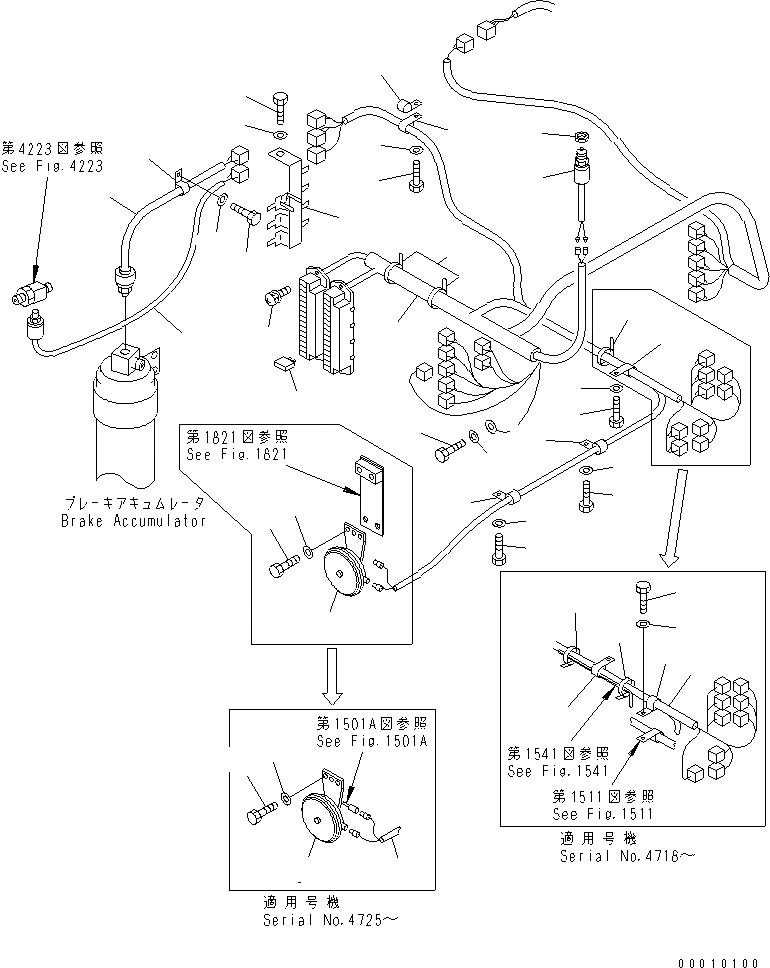 第4223図参照
See Fig.4223

第1821図参照
See Fig.1821

ブレーキアキュムレータ
Brake Accumulator

第1501A図参照
See Fig.1501A

適用号機
Serial No.4725～

第1541図参照
See Fig.1541

第1511図参照
See Fig.1511

適用号機
Serial No.4718～

00010100