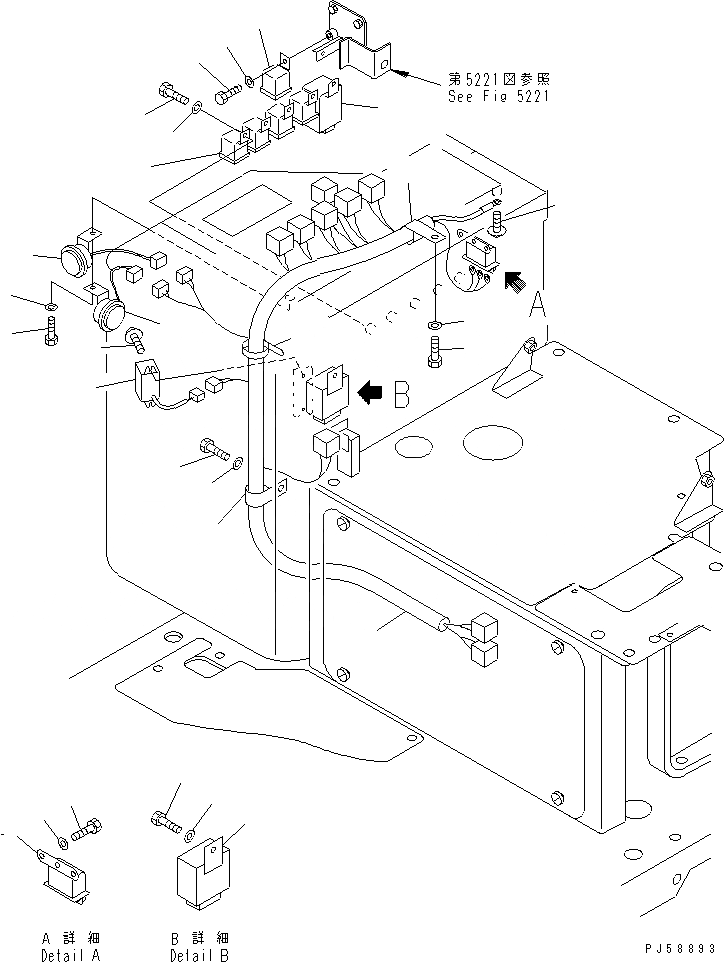 第5221図参照
See Fig 5221

A

B

A 詳 細
Detail A

B 詳 細
Detail B

PJ58893