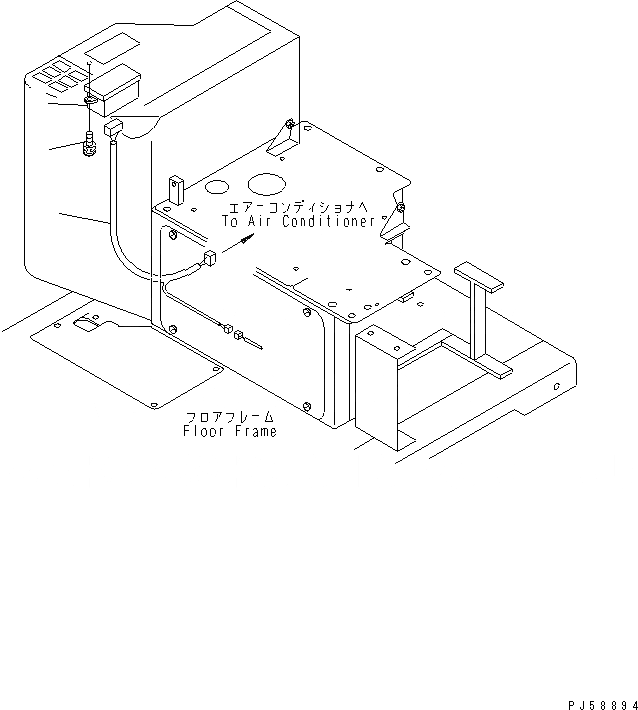 エアーコンディショナへ
To Air Conditioner

フロアフレーム
Floor Frame

PJ58894