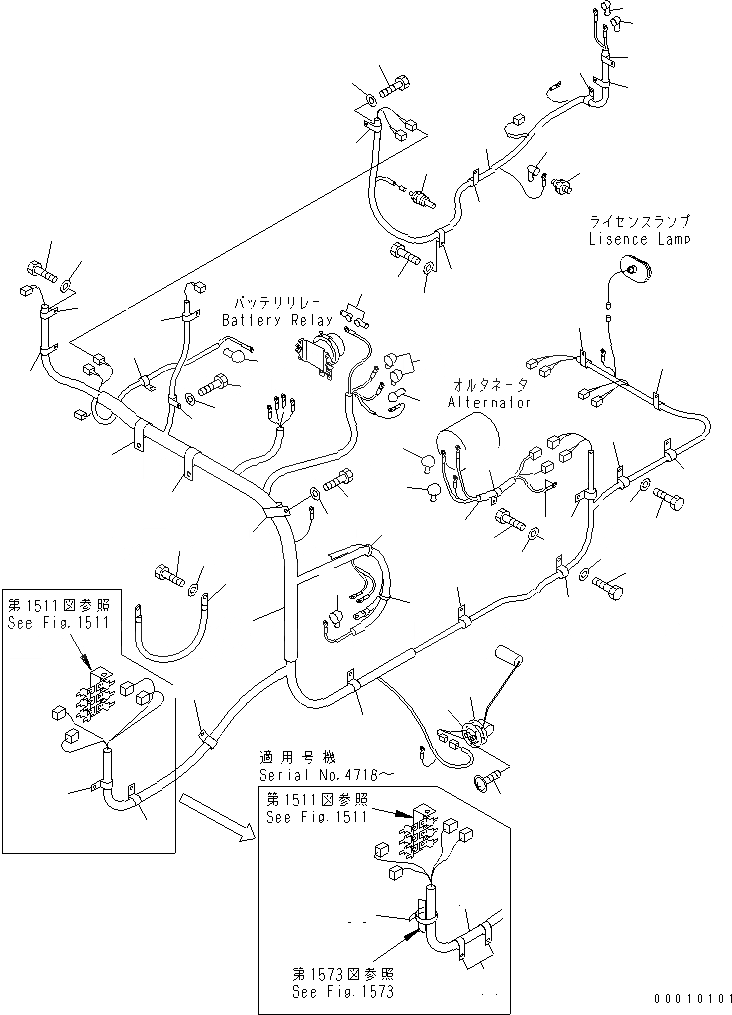 ライセンスランプ
Lisence Lamp

バッテリリレー
Battery Relay

オルタネータ
Alternator

第1511図参照
See Fig.1511

適用号機
Serial No.4718～

第1511図参照
See Fig.1511

第1573図参照
See Fig.1573

00010101