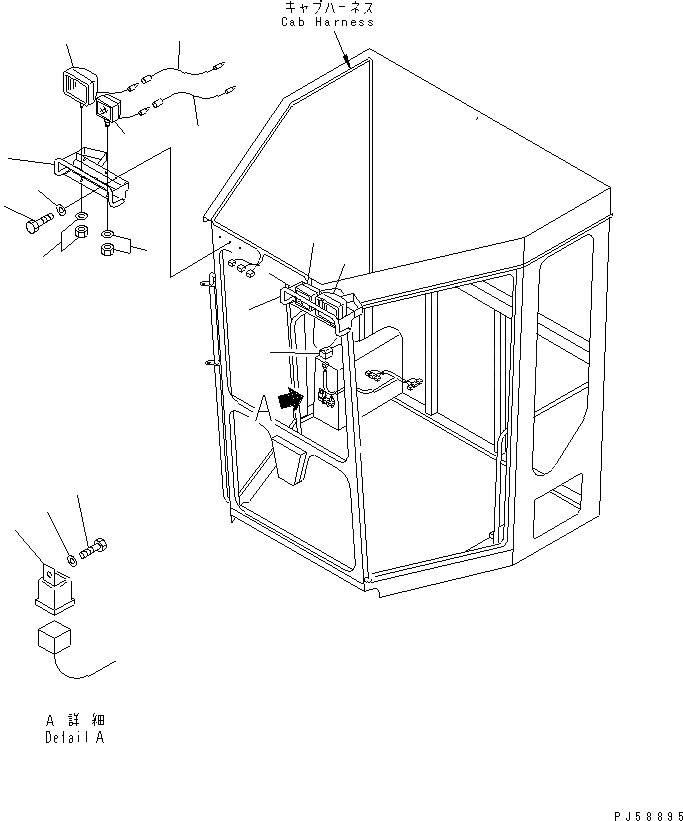 キャブハーネス
Cab Harness

A

A 詳細
Detail A

PJ58895