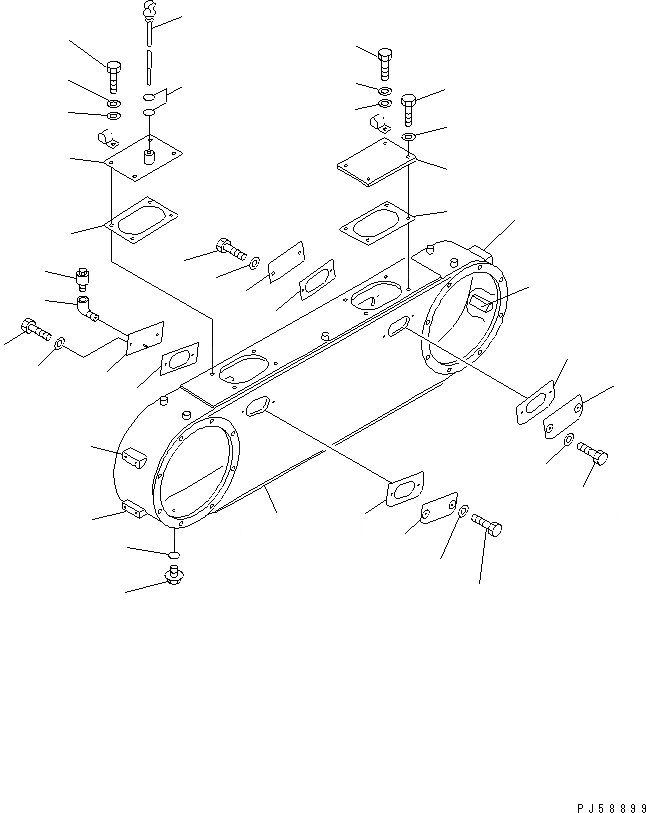 PJ58899