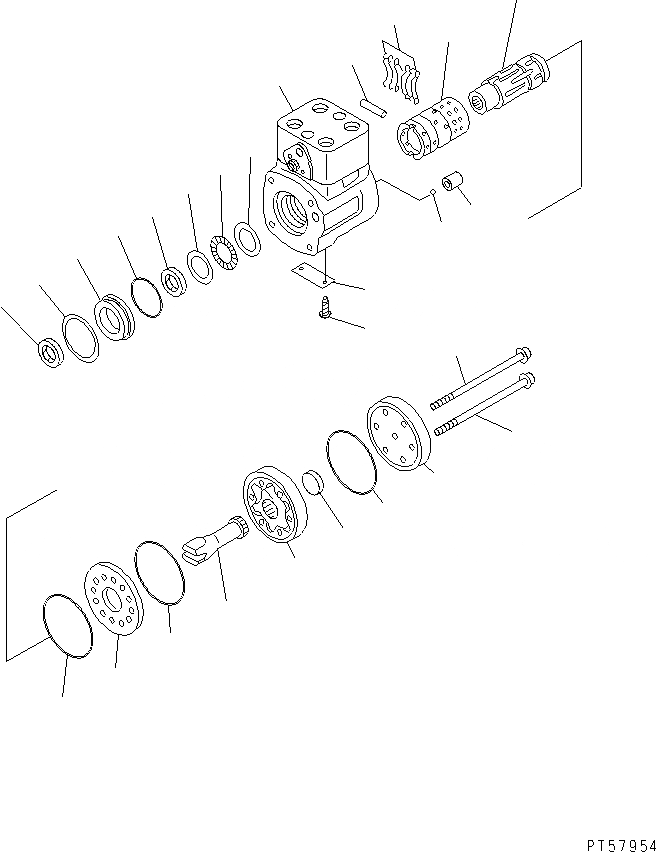 PT57954