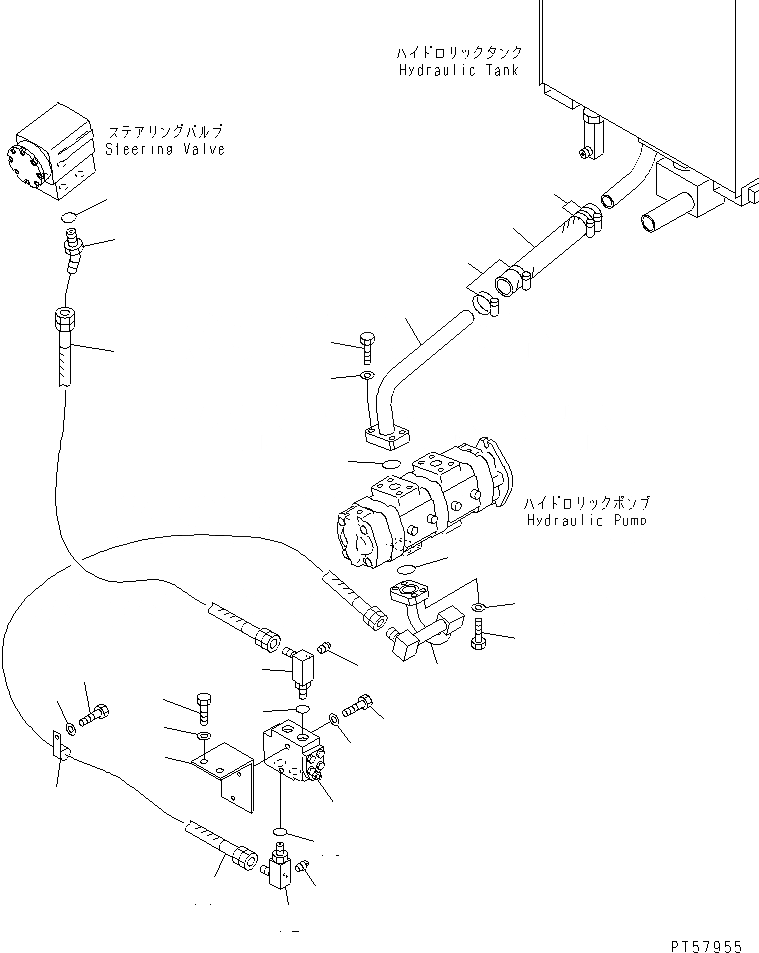 ハイドロリックタンク
Hydraulic Tank

ステアリングバルブ
Steering Valve

ハイドロリックポンプ
Hydraulic Pump

PT57955