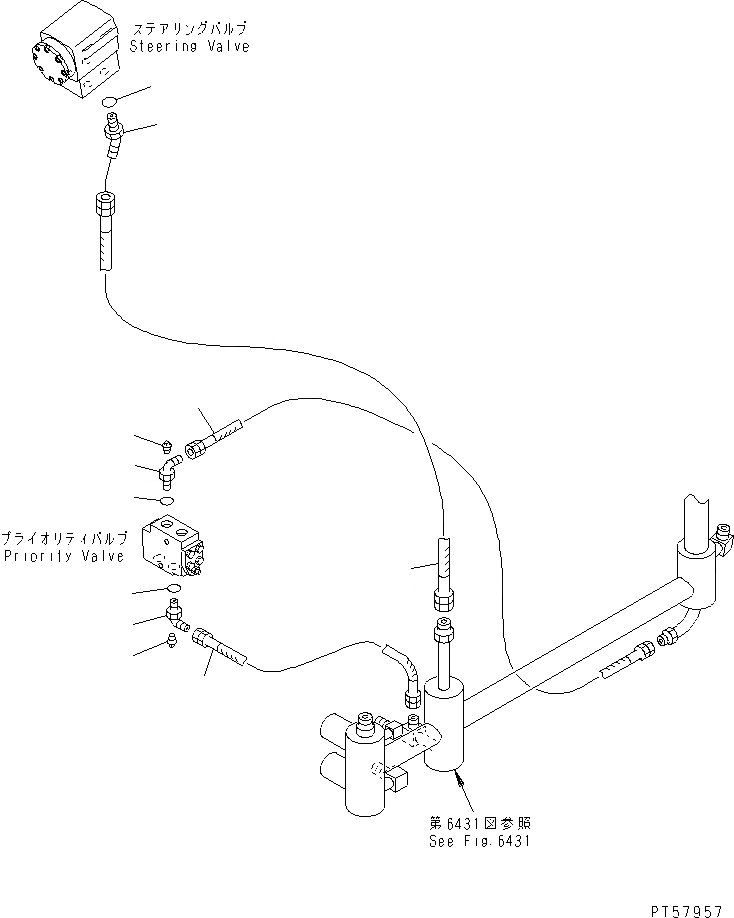 ステアリングバルブ
Steering Valve

プライオリティバルブ
Priority Valve

第6431図参照
See Fig.6431

PT57957