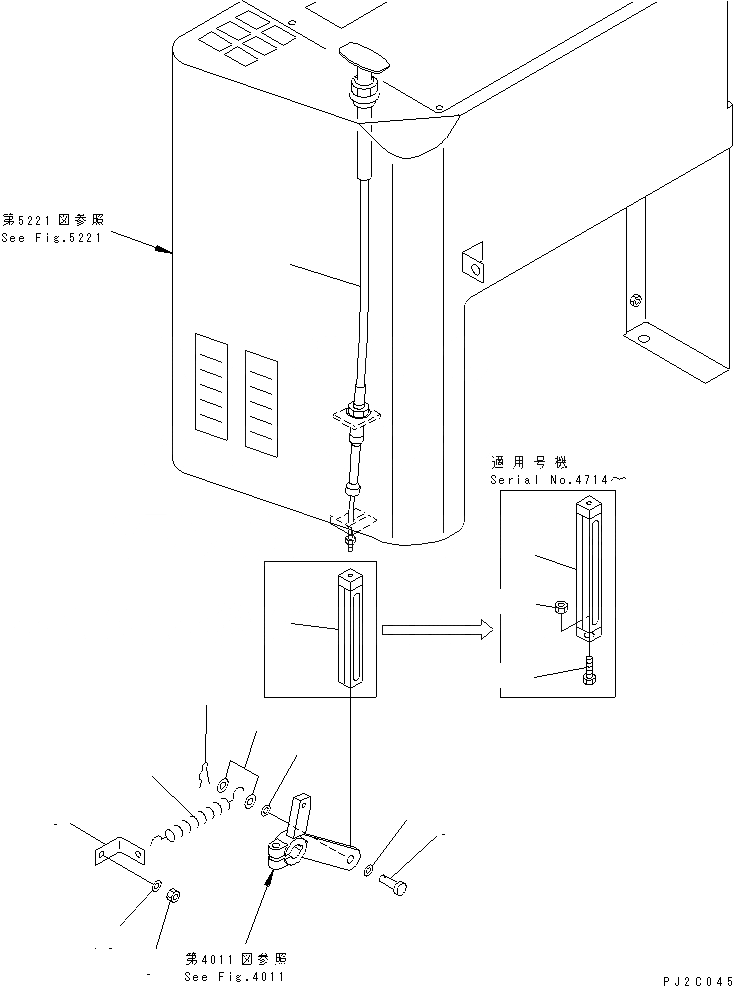 第5221図参照
See Fig.5221

適用号機
Serial No.4714～

第4011図参照
See Fig.4011

PJ2C045