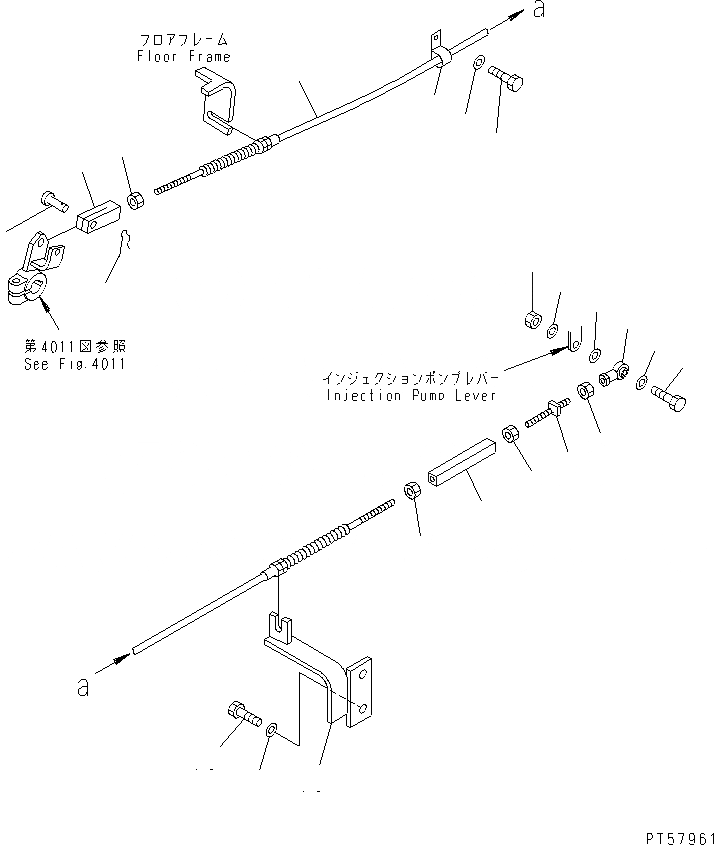 a

フロアフレーム
Floor Frame

第4011図参照
See Fig.4011

インジェクションポンプレバー
Injection Pump Lever

a

PT57961