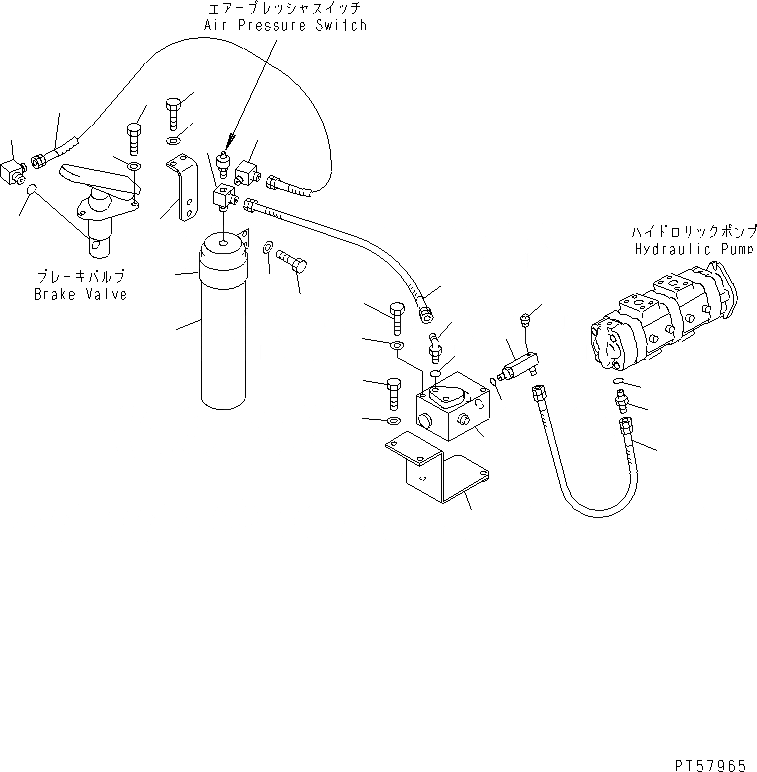 エアープレッシャスイッチ
Air Pressure Switch

ブレーキバルブ
Brake Valve

ハイドロリックポンプ
Hydraulic Pump

PT57965