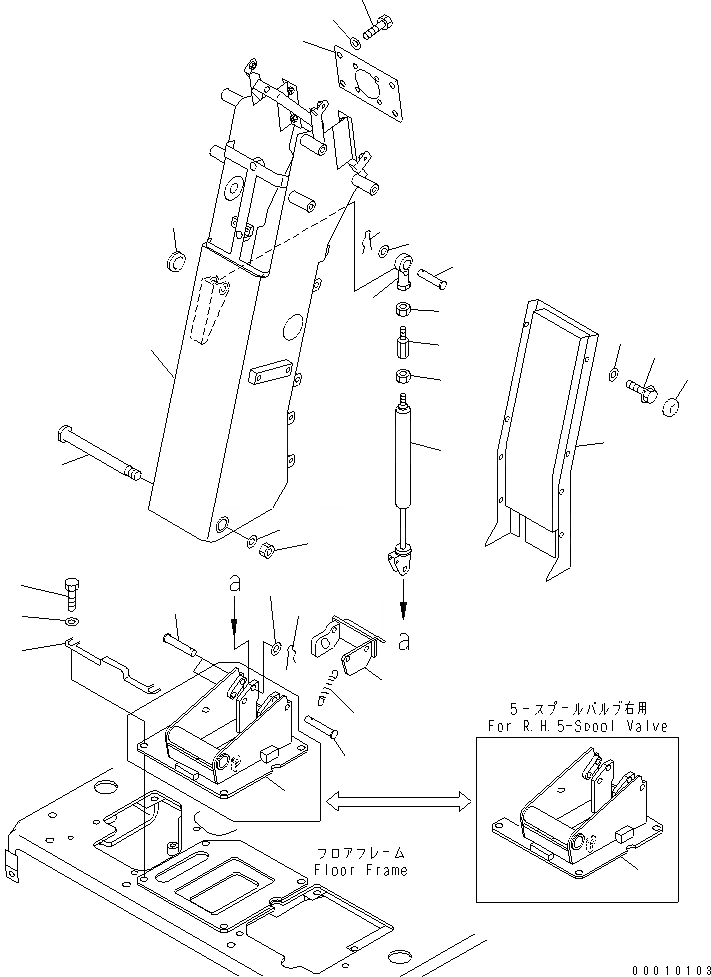 a

a

5-スプールバルブ右用
For R.H.5-Spool Valve

フロアフレーム
Floor Frame

00010103