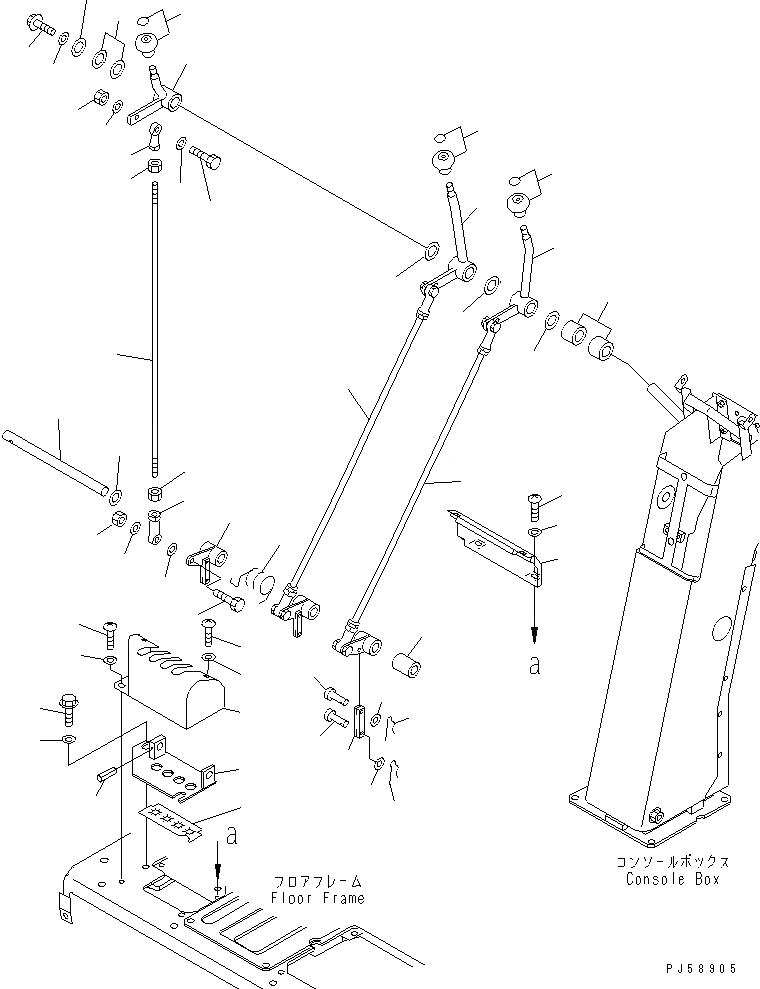 a

a

フロアフレーム
Floor Frame

コンソールボックス
Console Box

PJ58905