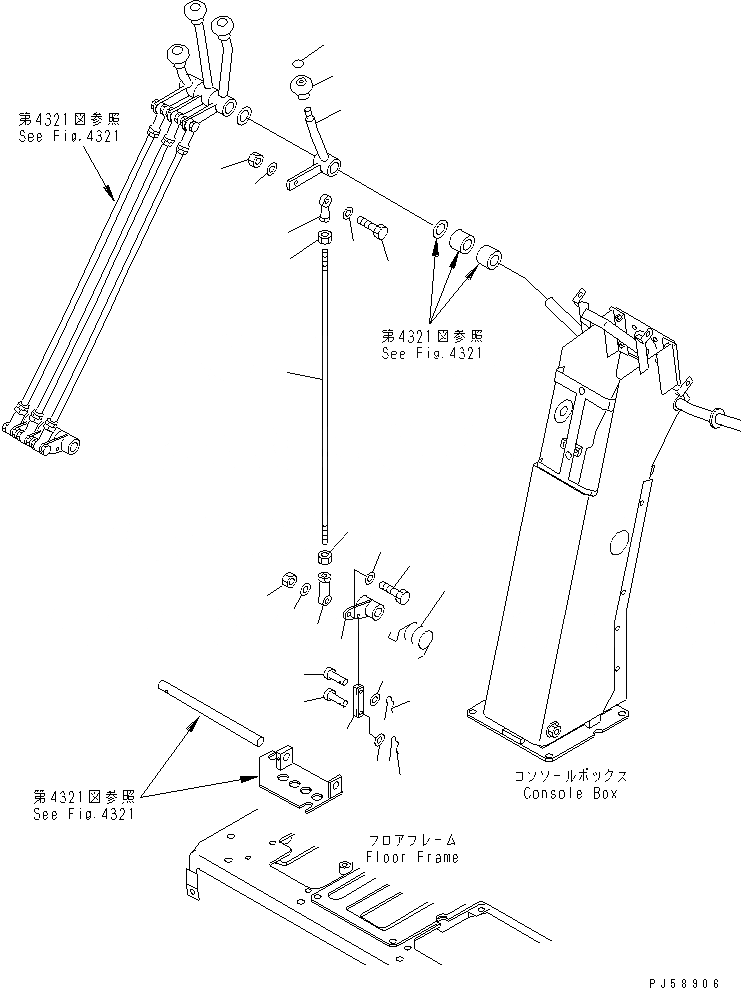 第4321図参照
See Fig.4321

第4321図参照
See Fig.4321

第4321図参照
See Fig.4321

コンソールボックス
Console Box

フロアフレーム
Floor Frame

PJ58906