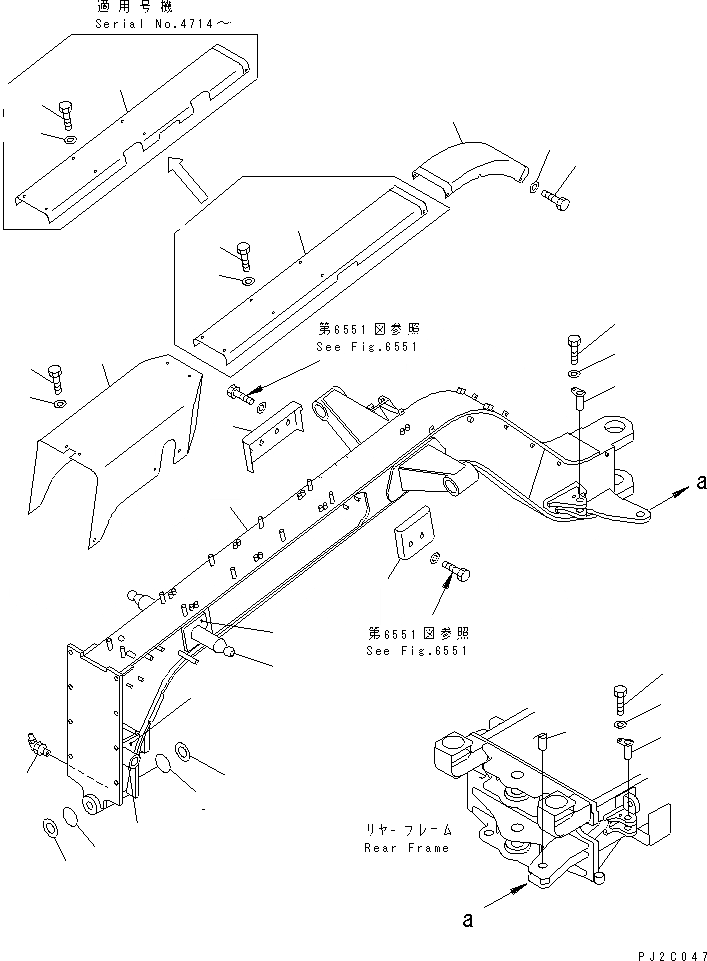 適用号機
Serial No.4714～

第6551図参照
See Fig.6551

a

第6551図参照
See Fig.6551

リヤーフレーム
Rear Frame

a

PJ2C047