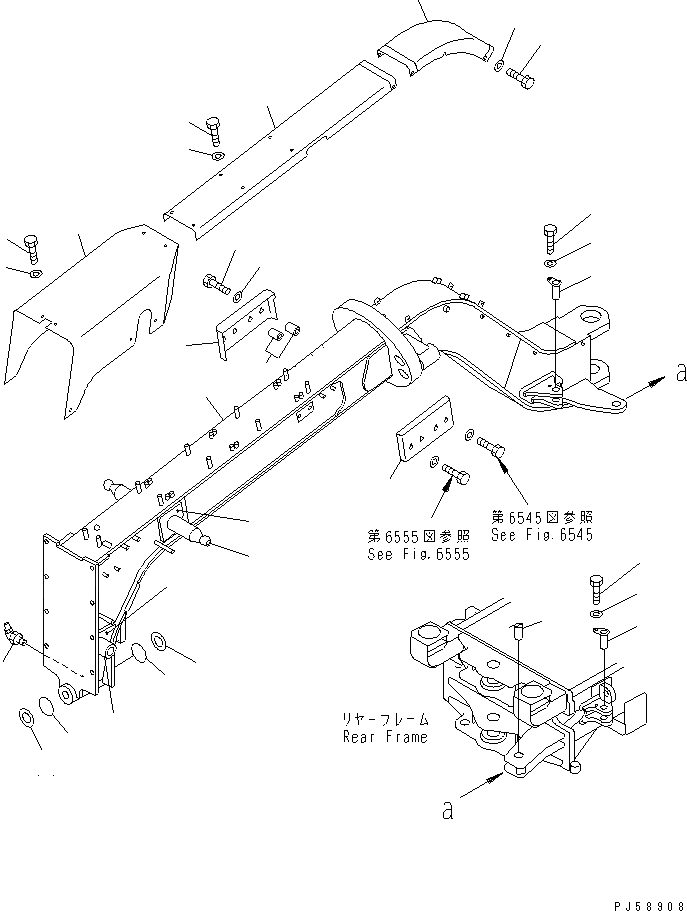 a

第6545図参照
See Fig.6545

第6555図参照
See Fig.6555

リヤーフレーム
Rear Frame

a

PJ58908