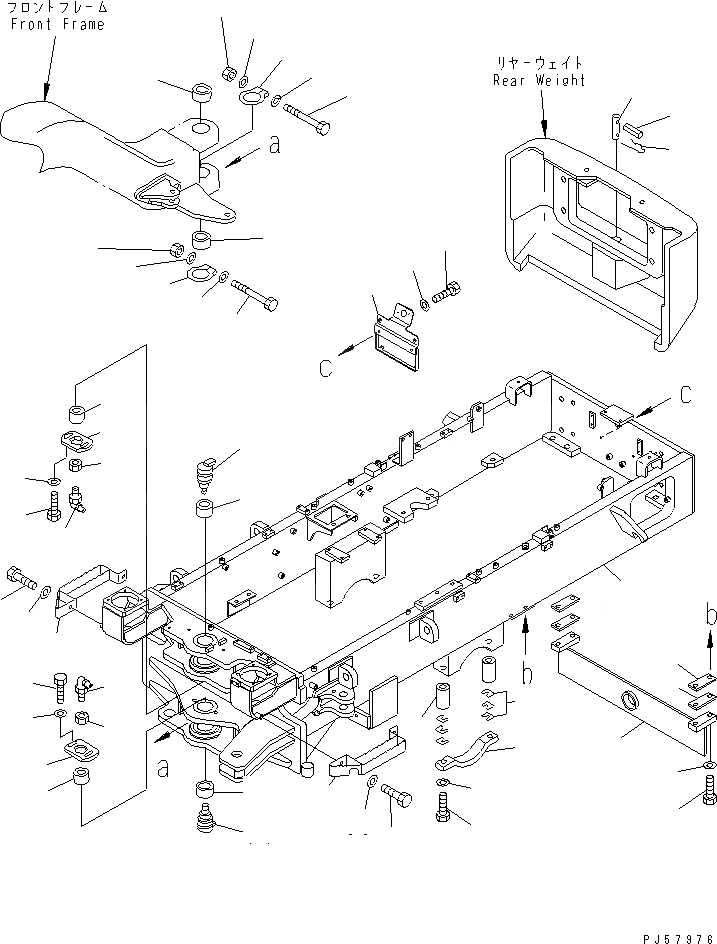 フロントフレーム
Front Frame

リヤーウェイト
Rear Weight

a

C

C

b

b

a

PJ57976