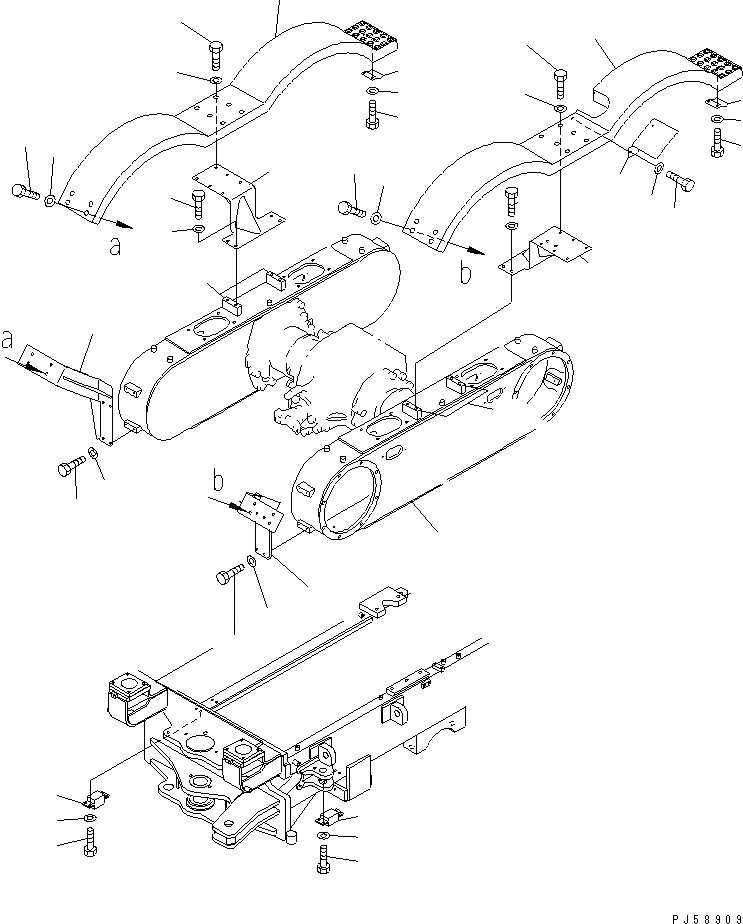 a

b

a

b

PJ58909