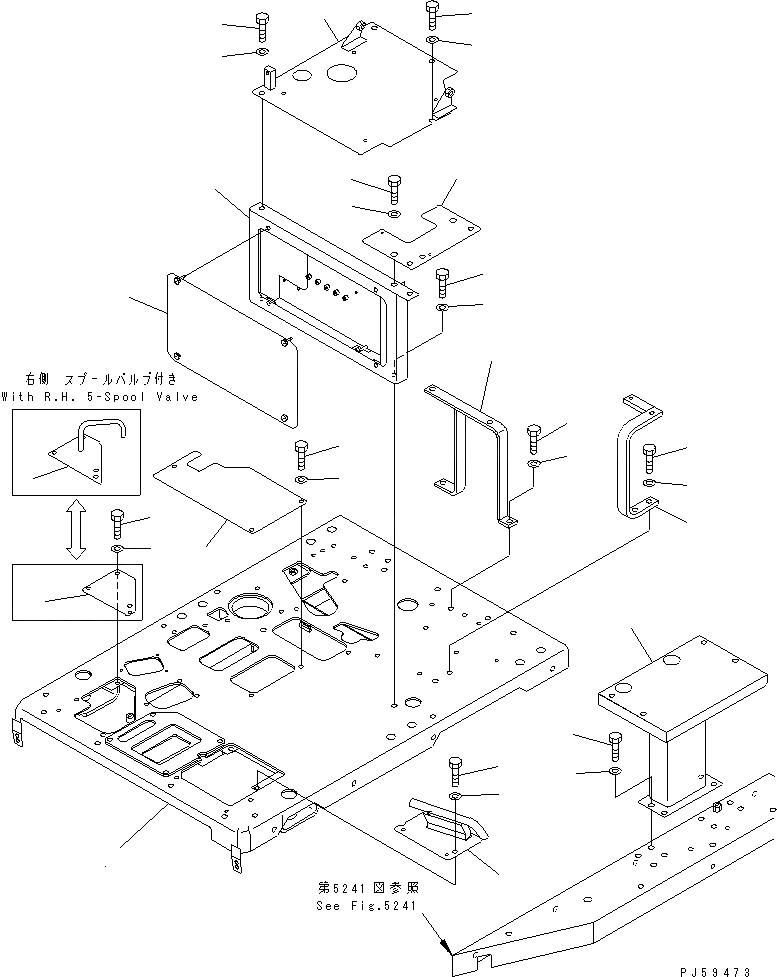 右側 スプールバルブ付き
With R.H. 5-Spool Valve

第5241図参照
See Fig.5241

PJ59473