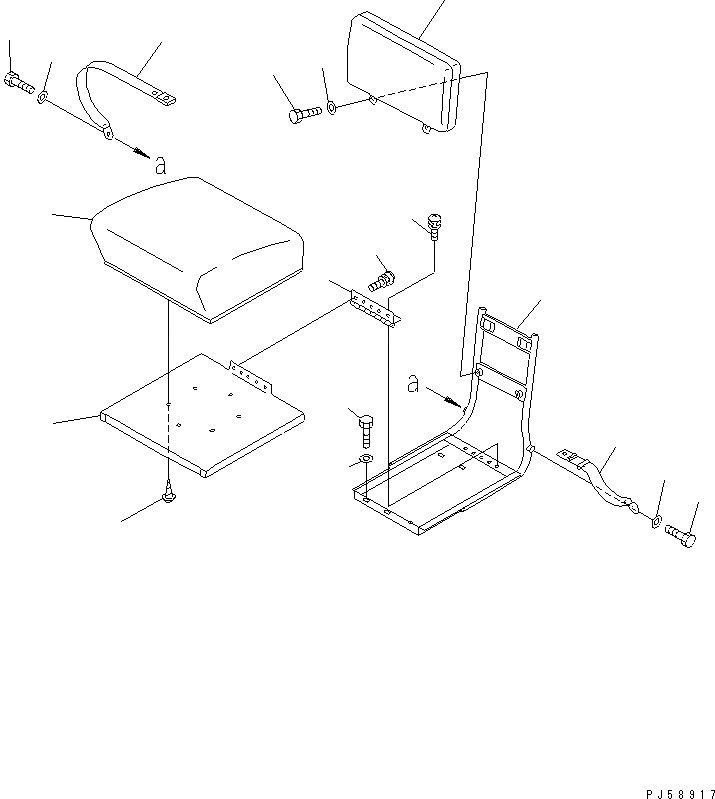 a

a

PJ58917