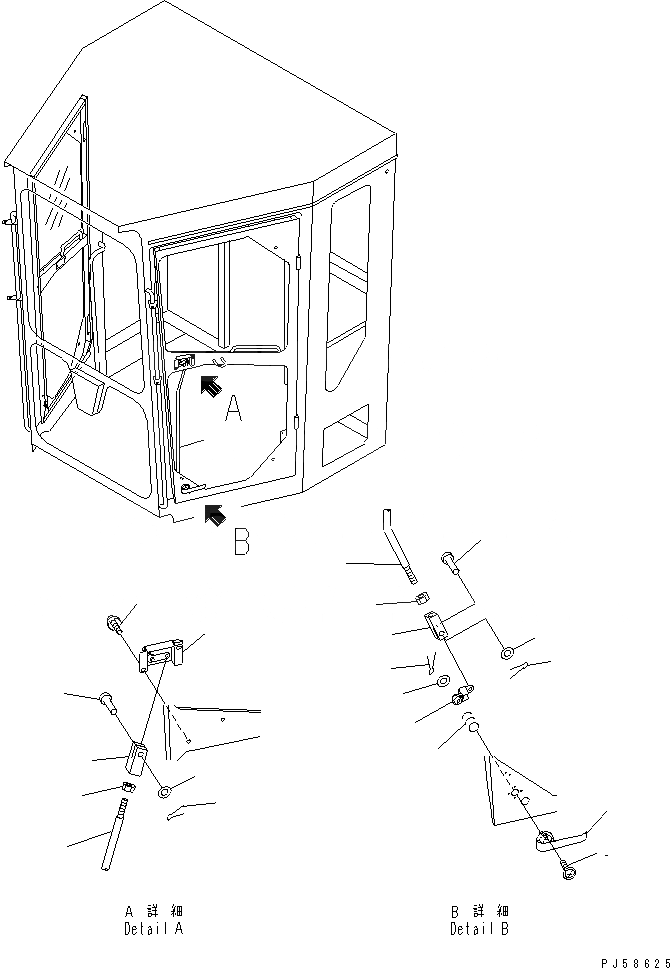 A

B

A 詳 細
Detail A

B 詳 細
Detail B

PJ58625