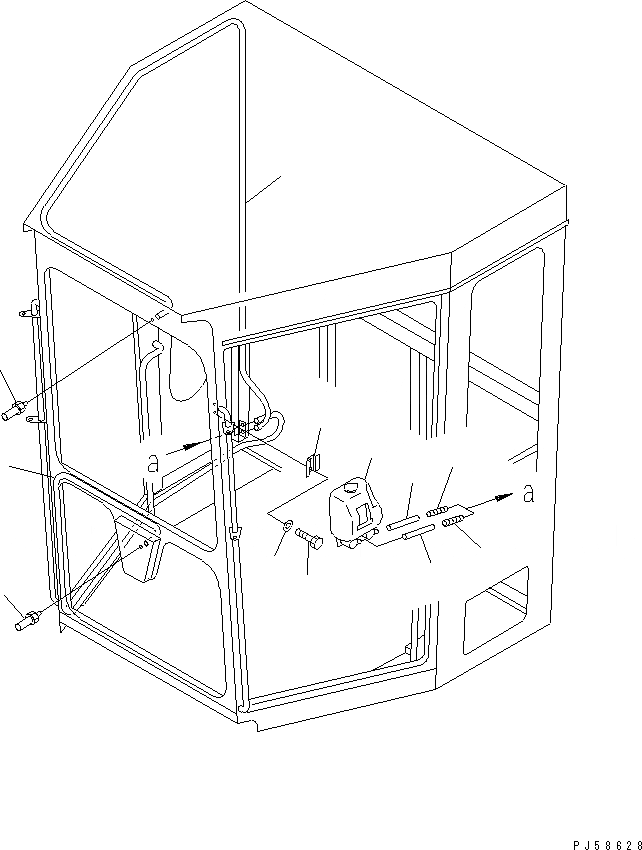 a

a

PJ58628