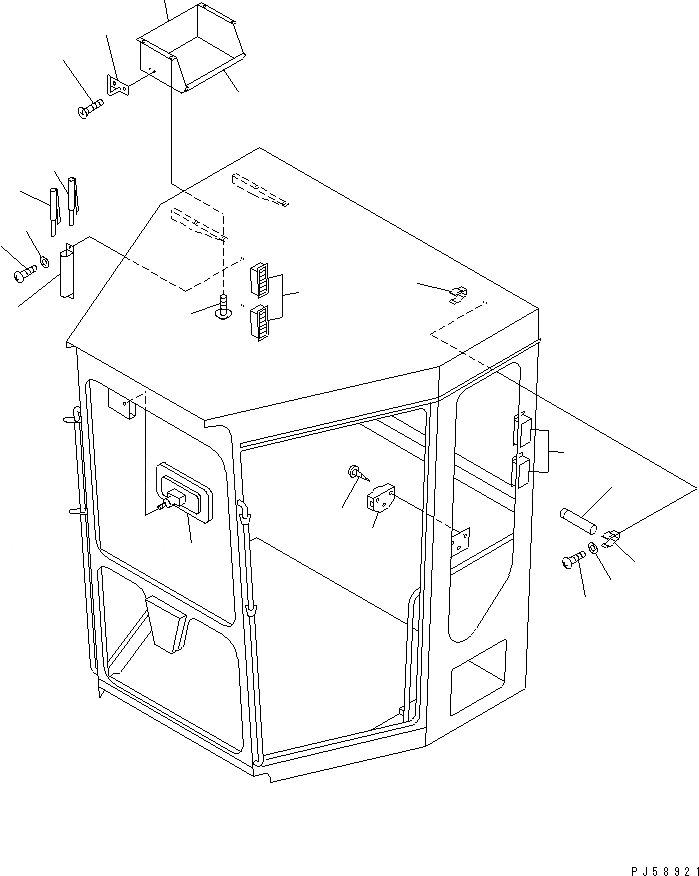 PJ58921