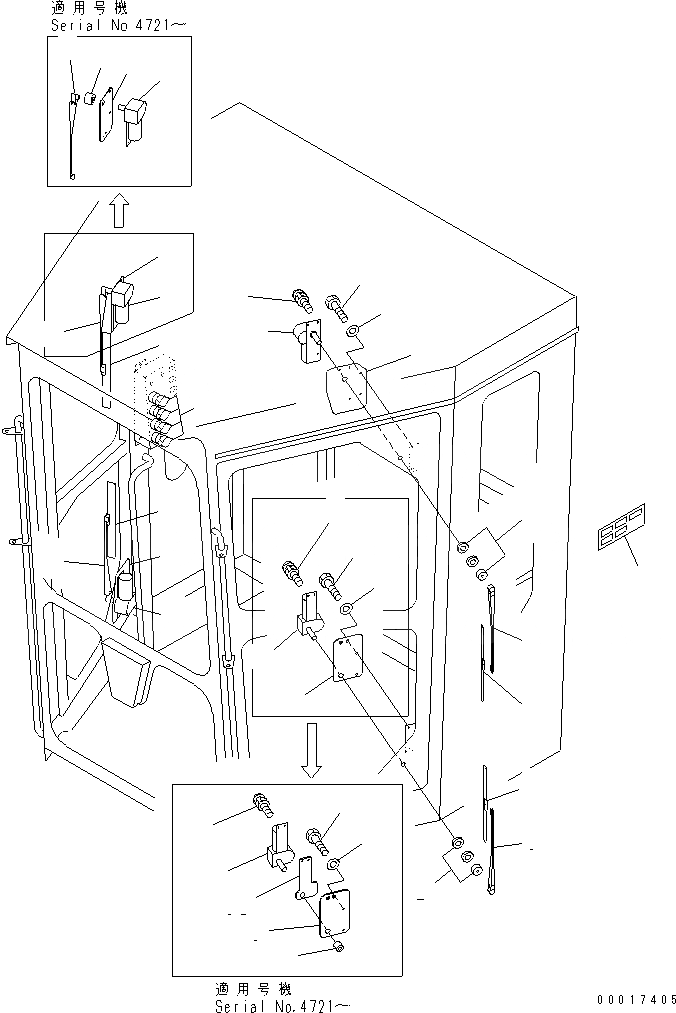 適用号機
Serial No.4721～

適用号機
Serial No.4721～

00017405