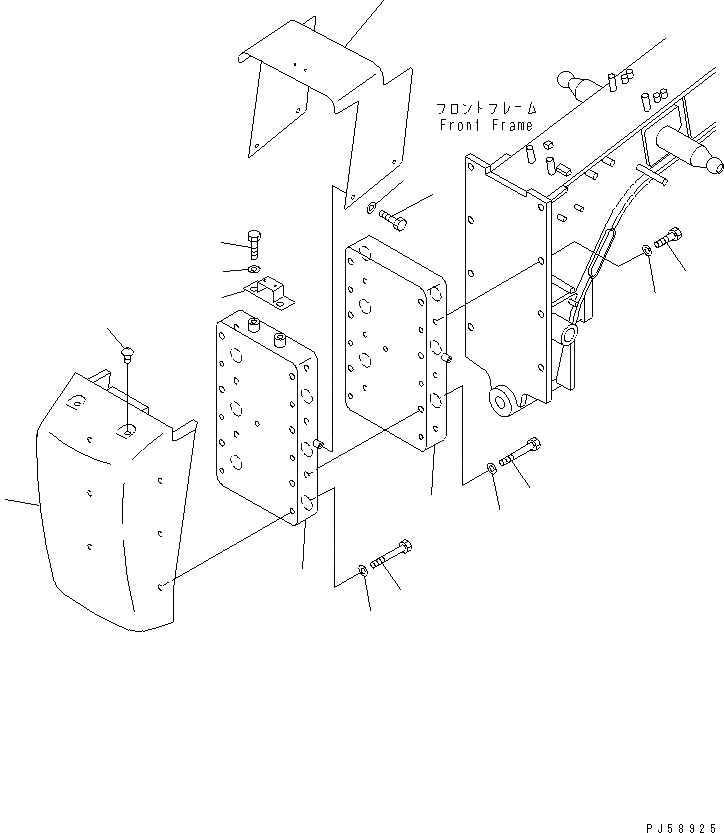 フロントフレーム
Front Frame

PJ58925