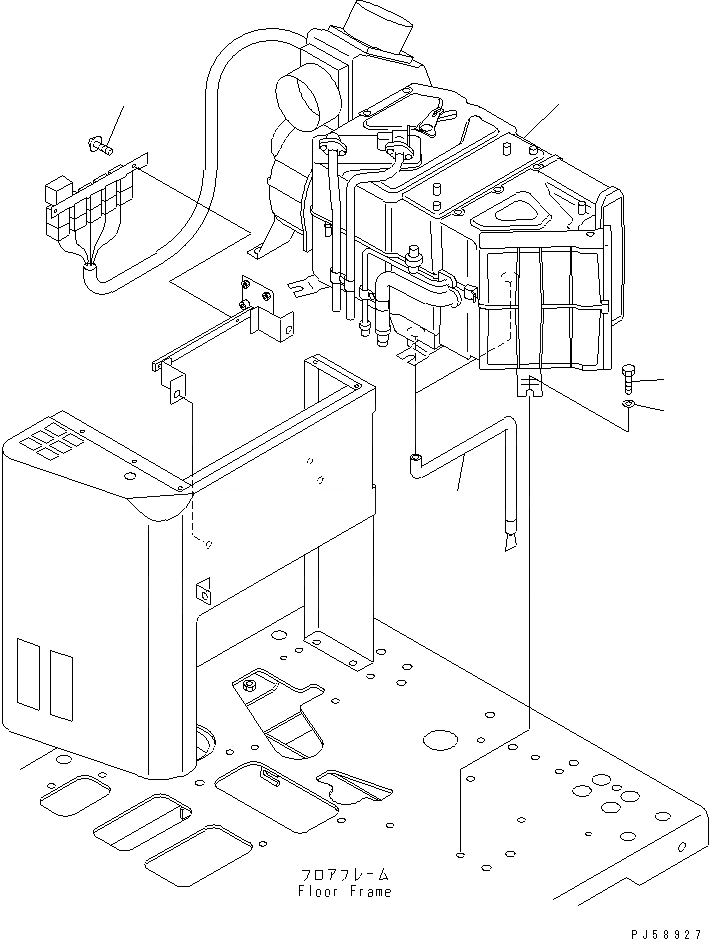 フロアフレーム
Floor Frame

PJ58927