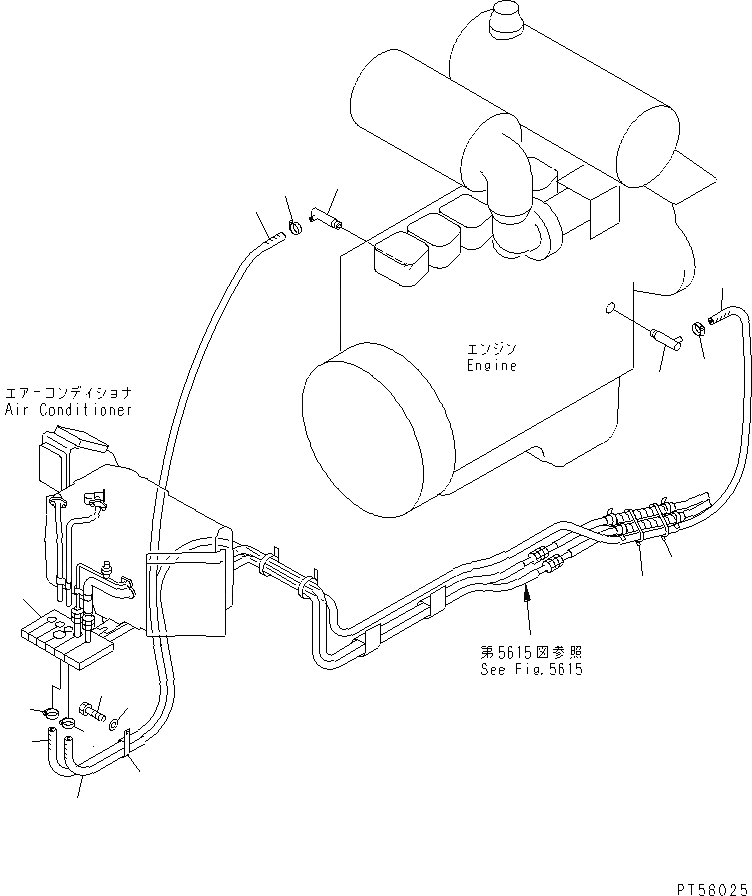 エンジン
Engine

エアーコンディショナ
Air Conditioner

第5615図参照
See Fig.5615

PT56025