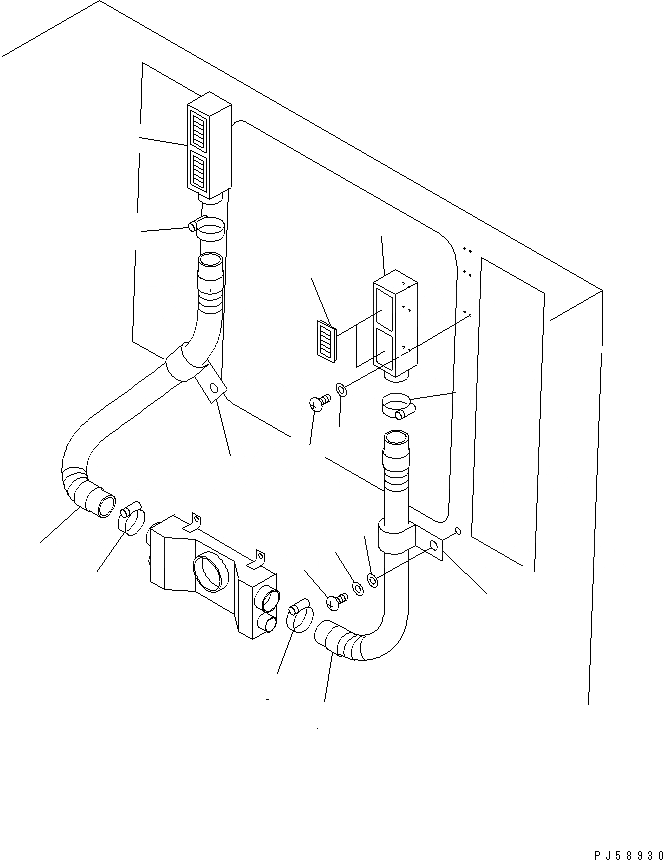 PJ58930