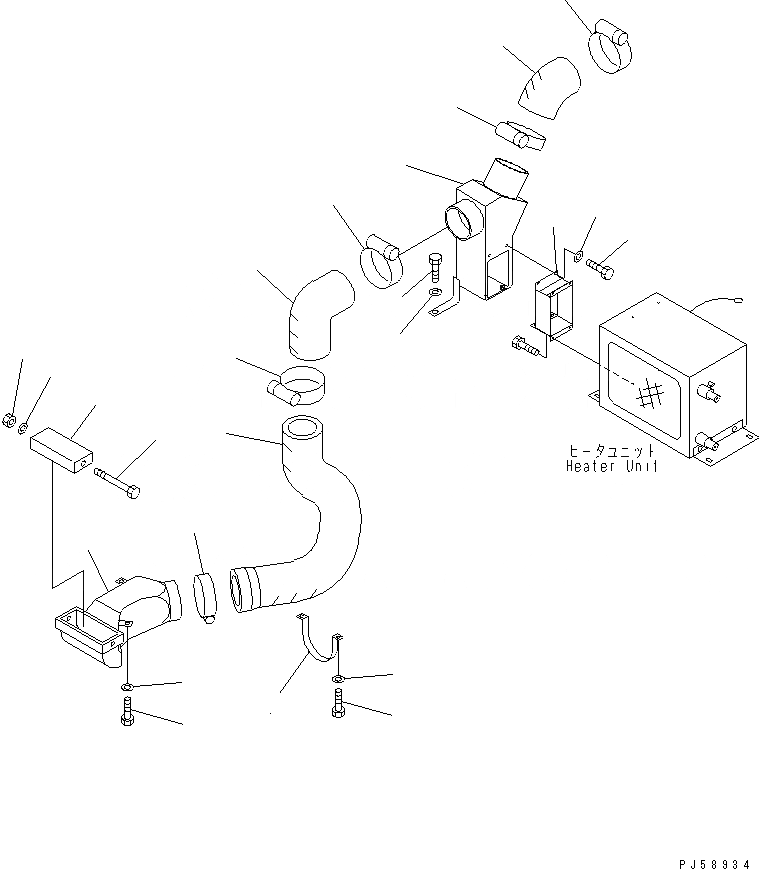 ヒータユニット
Heater Unit

PJ58934