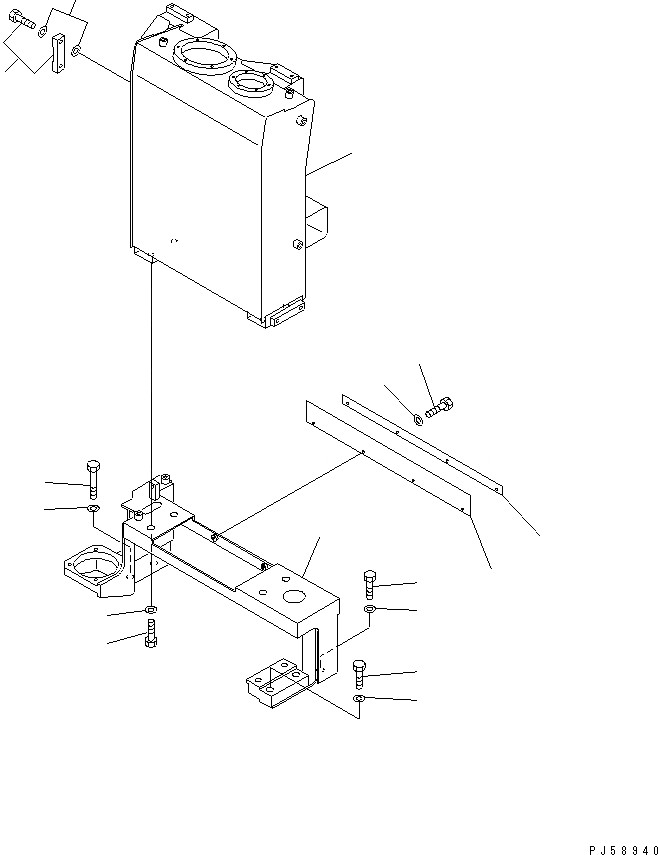 PJ58940