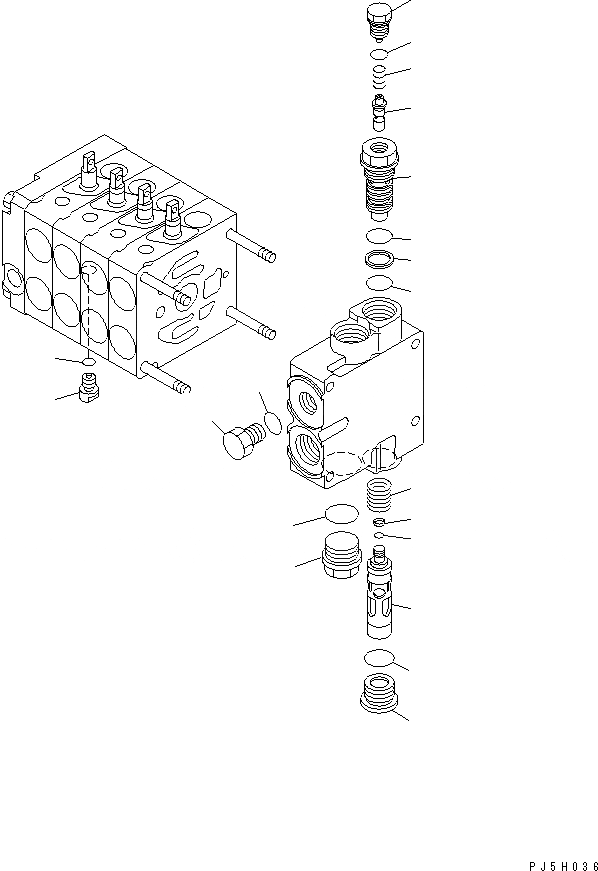 PJ5H036