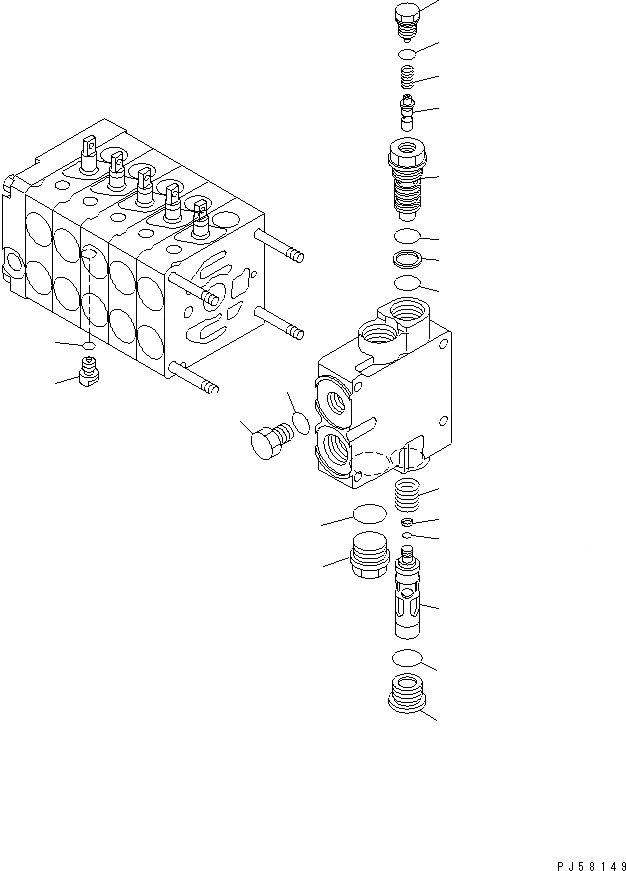 PJ58149