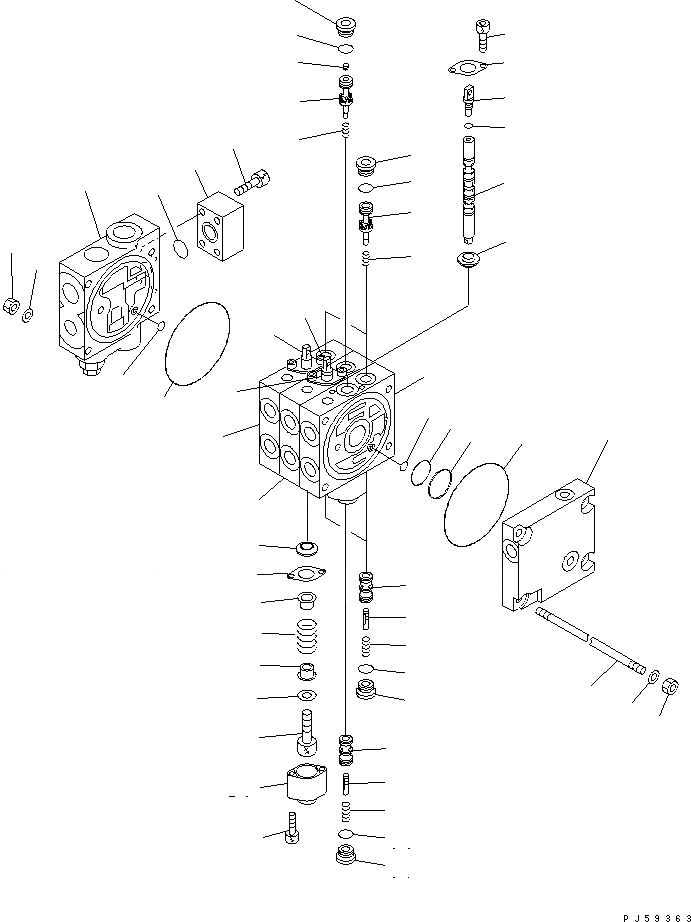 PJ59363